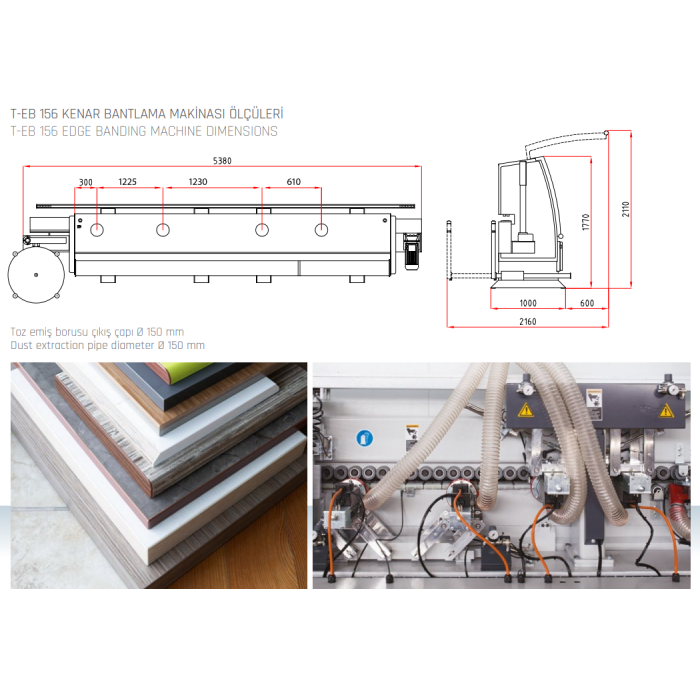 T-EB 156 KENAR BANTLAMA MAKİNASI ÖLÇÜLERİ
T-EB 156 EDGE BANDING MACHINE DIMENSIONS

5380
300
1225
1230
610

1770
2110
1000
600
2160

Toz emiş borusu çıkış çapı Ø 150 mm
Dust extraction pipe diameter Ø 150 mm