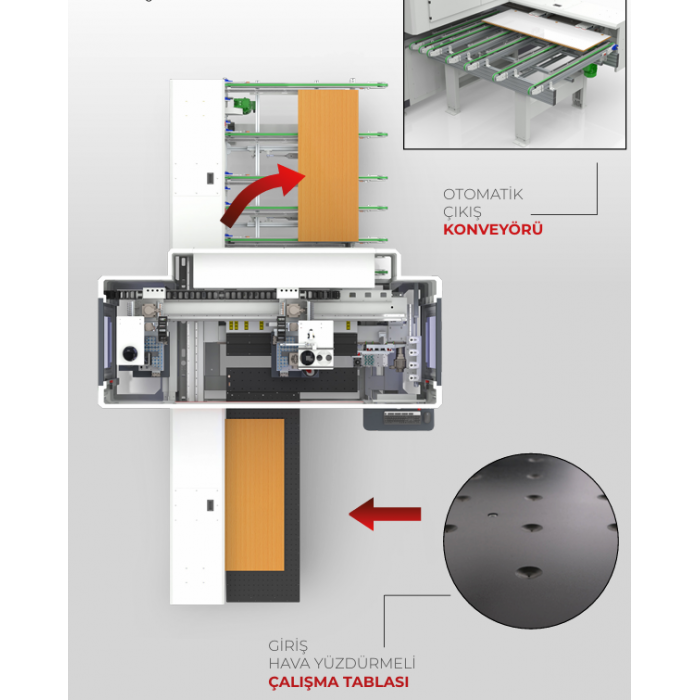 OTOMATİK
ÇIKIŞ
KONVEYÖRÜ

GİRİŞ
HAVA YÜZDÜRMELİ
ÇALIŞMA TABLASI